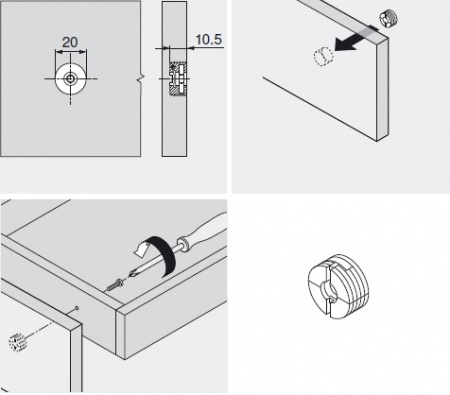 20

10.5