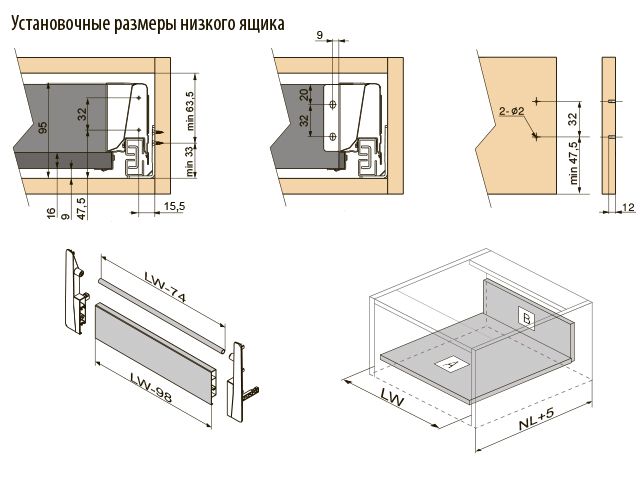 Установочные размеры низкого ящика

95
32
min 63,5
min 33
16
9
47,5
15,5

9
20
32

2-ø2
32
min 47,5
12

LW-74
LW-98

B
A
LW
NL+5