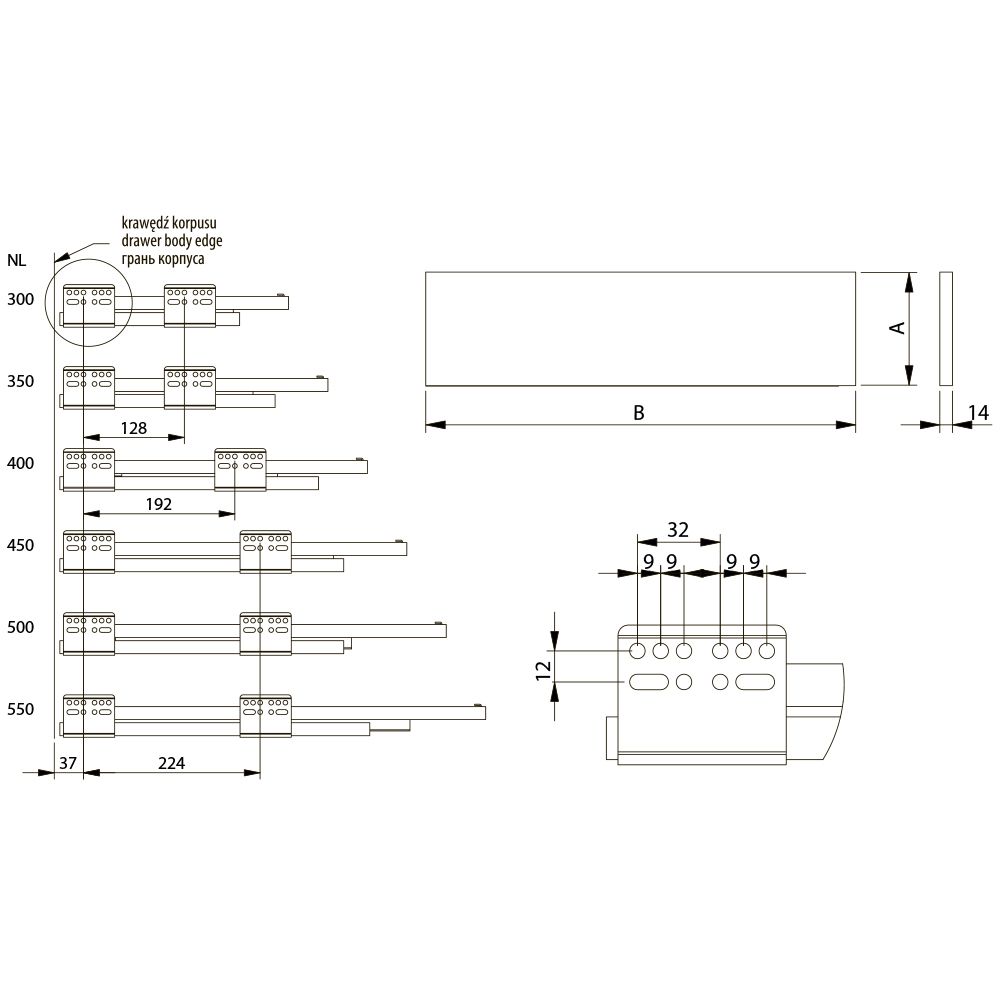 krawędź korpusu
drawer body edge
грань корпуса

NL
300
350
128
400
192
450
500
550
37
224

A
B
14

32
9 9 9 9
12