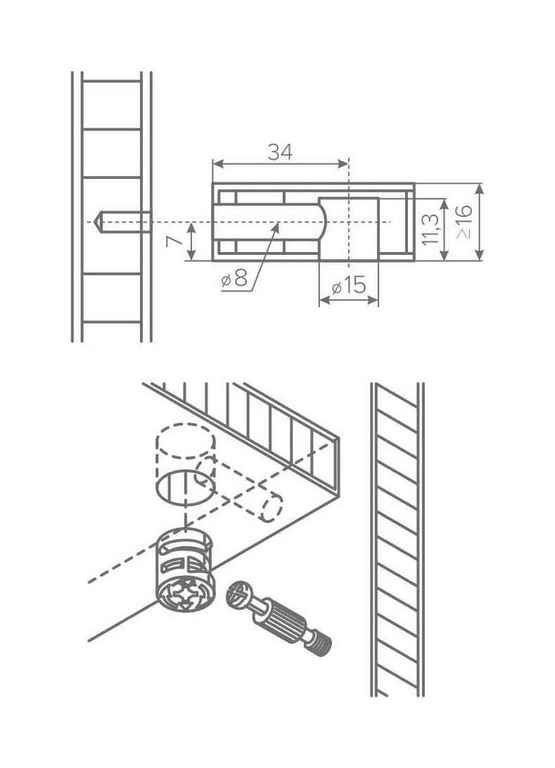 34

7

ø8

ø15

11,3

≥16