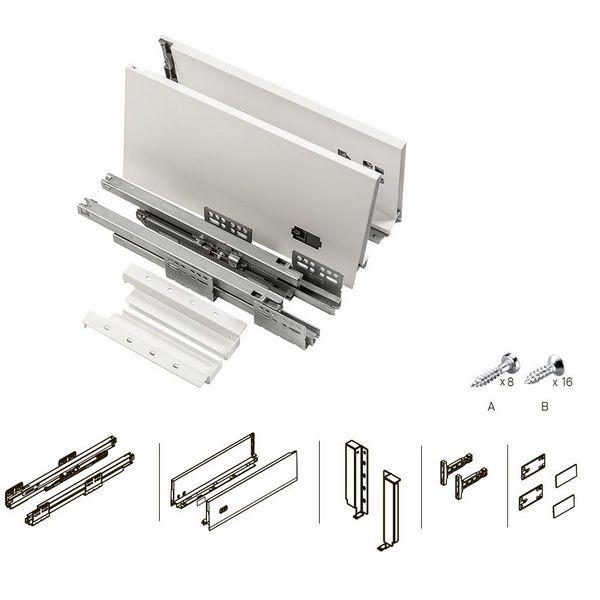 x 8
x 16
A
B